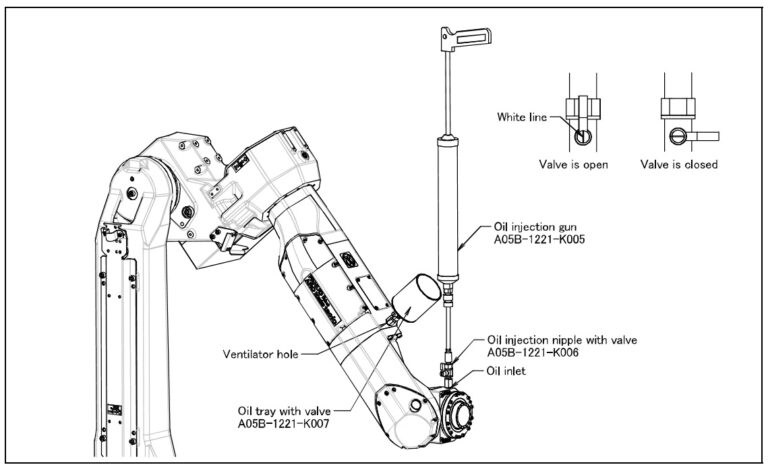 White line

Valve is open

Valve is closed

Oil injection gun
A05B-1221-K005

Ventilator hole

Oil injection nipple with valve
A05B-1221-K006

Oil inlet

Oil tray with valve
A05B-1221-K007